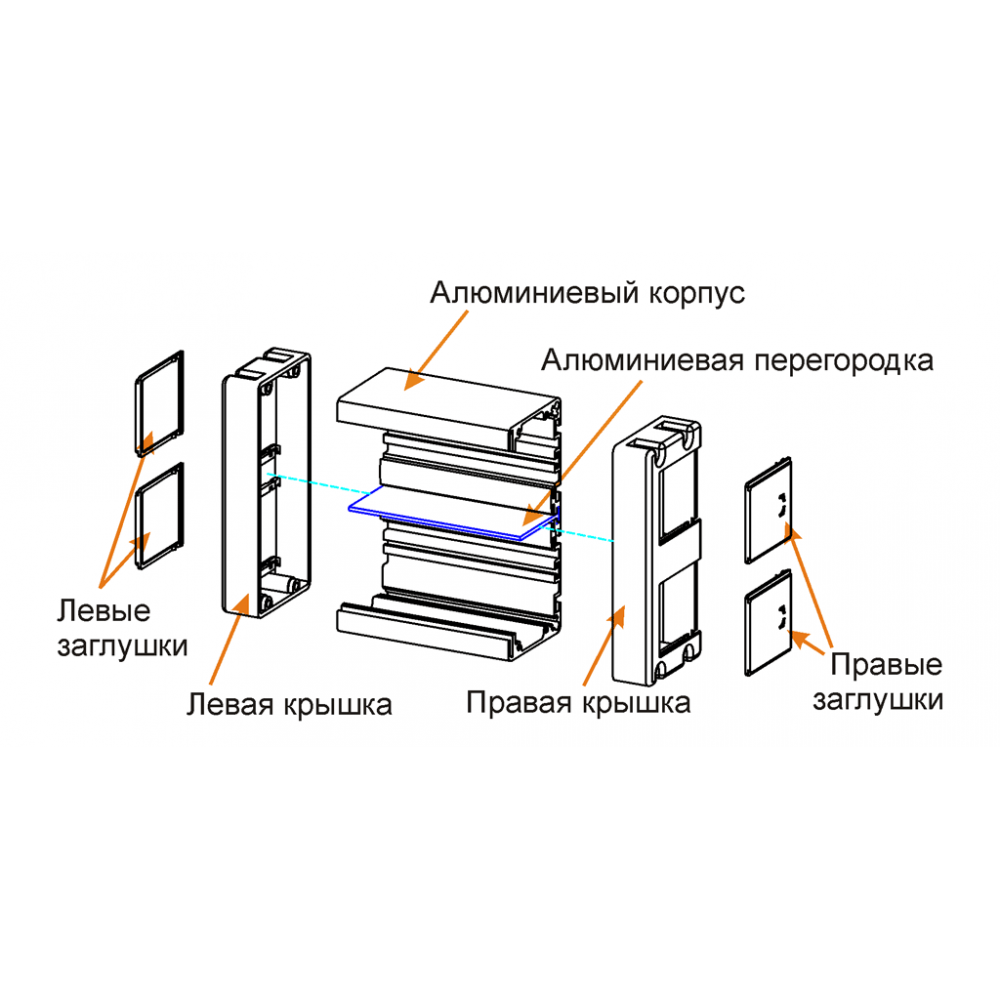 Алюминиевый корпус

Алюминиевая перегородка

Левые заглушки

Левая крышка

Правая крышка

Правые заглушки